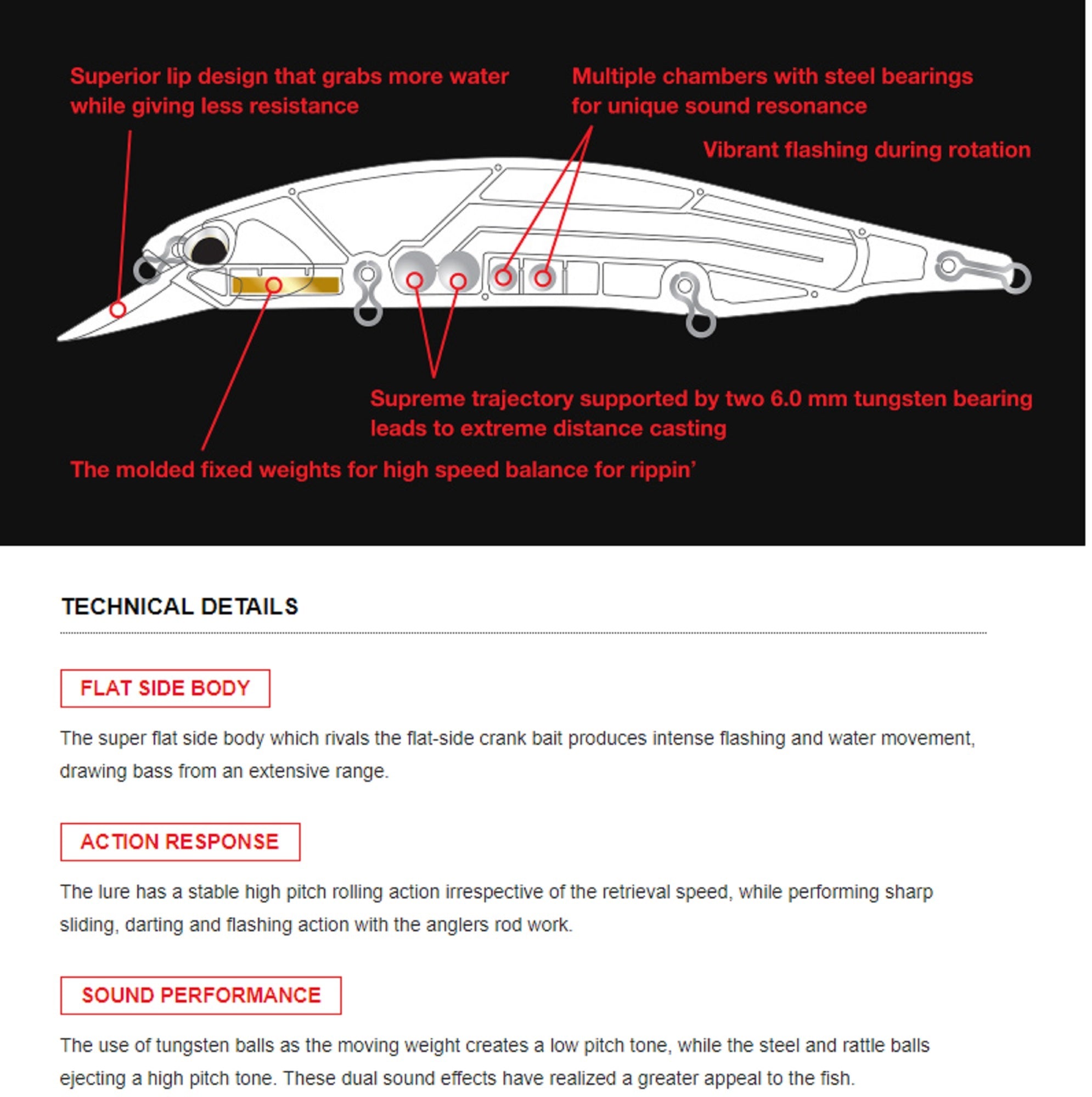 Superior lip design that grabs more water while giving less resistance

Multiple chambers with steel bearings for unique sound resonance

Vibrant flashing during rotation

Supreme trajectory supported by two 6.0 mm tungsten bearing leads to extreme distance casting

The molded fixed weights for high speed balance for rippin'

TECHNICAL DETAILS

FLAT SIDE BODY

The super flat side body which rivals the flat-side crank bait produces intense flashing and water movement, drawing bass from an extensive range.

ACTION RESPONSE

The lure has a stable high pitch rolling action irrespective of the retrieval speed, while performing sharp sliding, darting and flashing action with the anglers rod work.

SOUND PERFORMANCE

The use of tungsten balls as the moving weight creates a low pitch tone, while the steel and rattle balls ejecting a high pitch tone. These dual sound effects have realized a greater appeal to the fish.